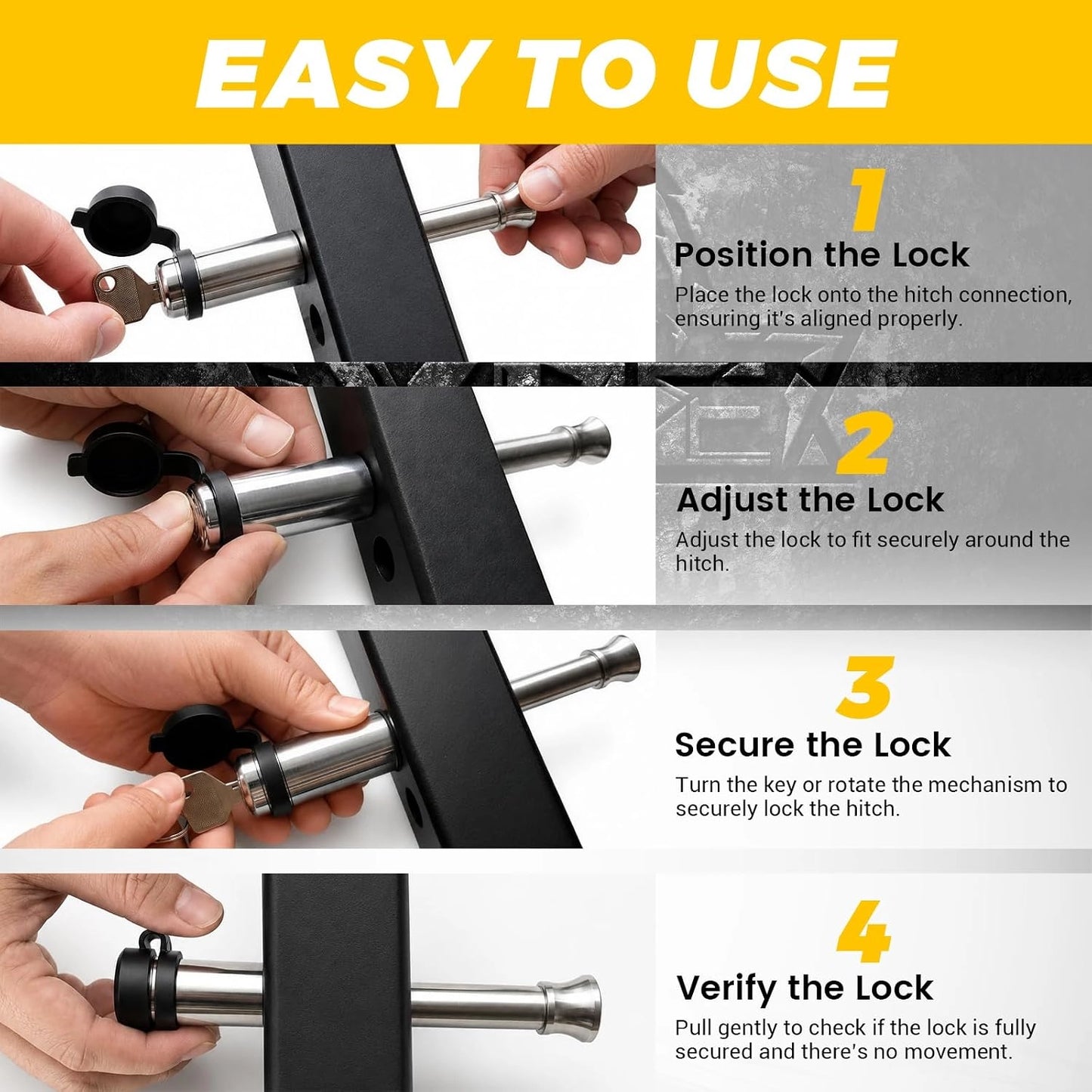 EASY TO USE

1
Position the Lock
Place the lock onto the hitch connection, ensuring it's aligned properly.

2
Adjust the Lock
Adjust the lock to fit securely around the hitch.

3
Secure the Lock
Turn the key or rotate the mechanism to securely lock the hitch.

4
Verify the Lock
Pull gently to check if the lock is fully secured and there's no movement.